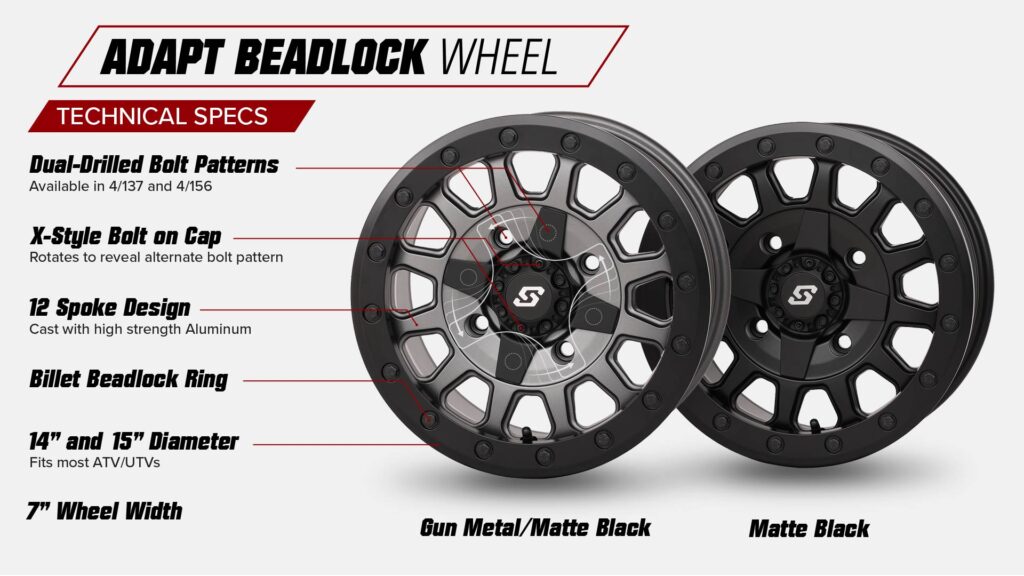 ADAPT BEADLOCK WHEEL

TECHNICAL SPECS

Dual-Drilled Bolt Patterns
Available in 4/137 and 4/156

X-Style Bolt on Cap
Rotates to reveal alternate bolt pattern

12 Spoke Design
Cast with high strength Aluminum

Billet Beadlock Ring

14" and 15" Diameter
Fits most ATV/UTVs

7" Wheel Width

Gun Metal/Matte Black

Matte Black